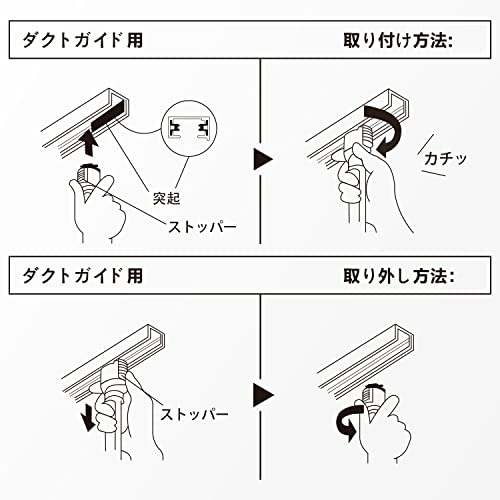 ダクトガイド用

取り付け方法:

突起

ストッパー

カチッ

ダクトガイド用

取り外し方法:

ストッパー