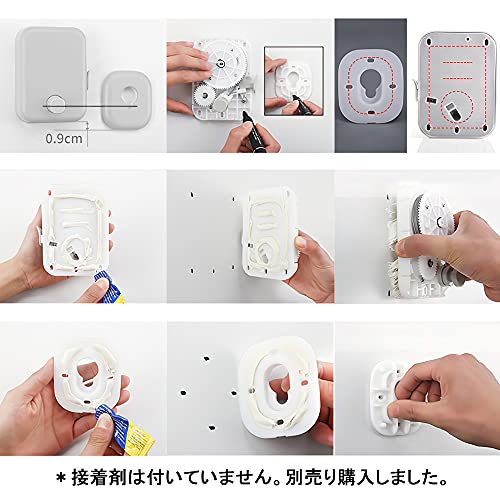 0.9cm

＊接着剤は付いていません。別売り購入しました。