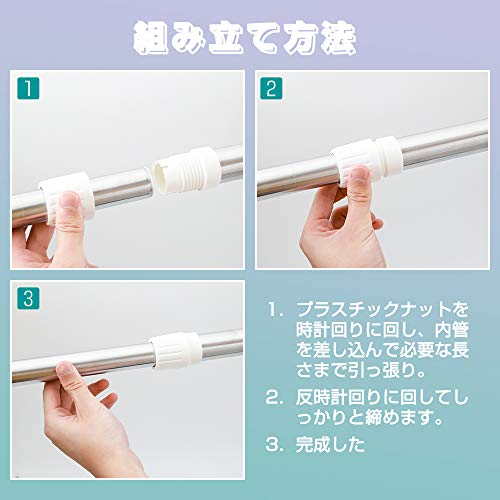 組み立て方法

1

2

3

1. プラスチックナットを時計回りに回し、内管を差し込んで必要な長さまで引っ張り。

2. 反時計回りに回してしっかりと締めます。

3. 完成した