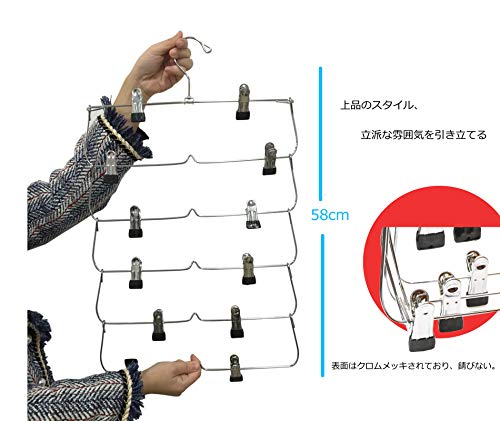 上品のスタイル、

立派な雰囲気を引き立てる

58cm

表面はクロムメッキされており、錆びない。