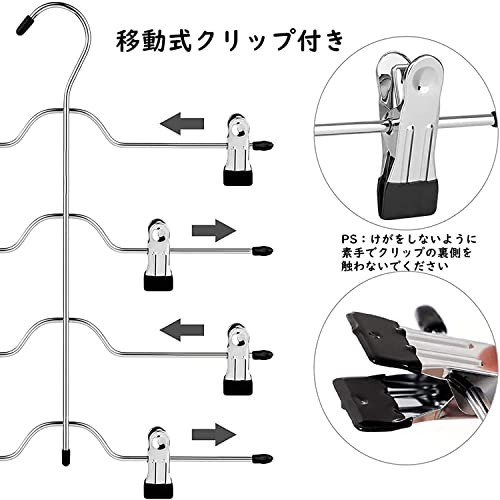 移動式クリップ付き

PS：けがをしないように素手でクリップの裏側を触わないでください