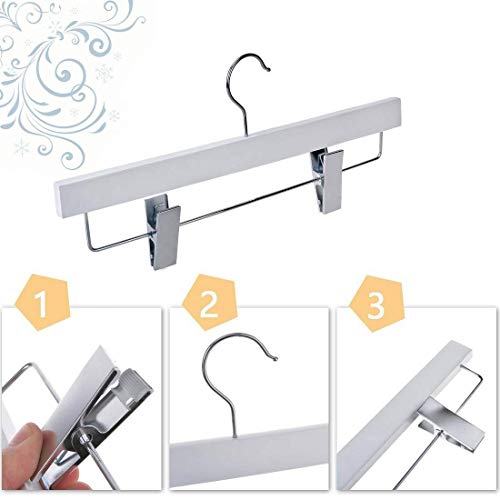 1

2

3