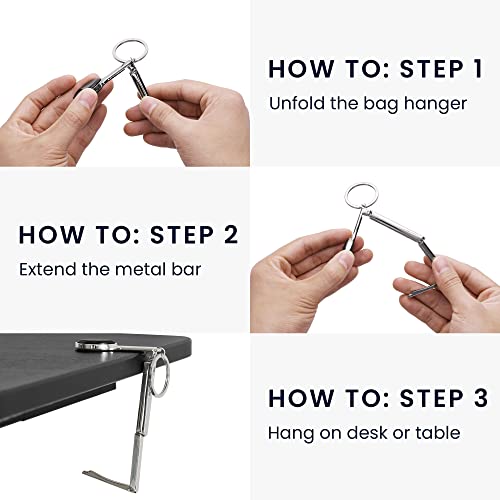 HOW TO: STEP 1
Unfold the bag hanger

HOW TO: STEP 2
Extend the metal bar

HOW TO: STEP 3
Hang on desk or table