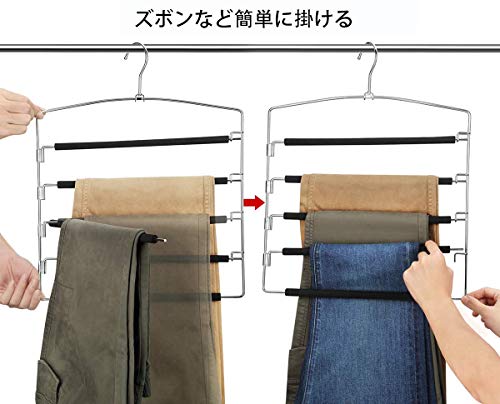 ズボンなど簡単に掛ける