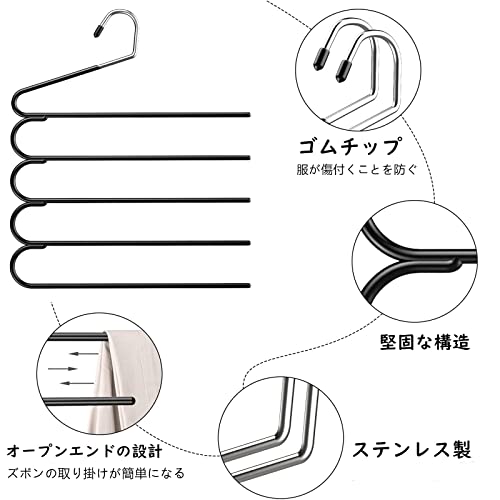 ゴムチップ
服が傷付くことを防ぐ

堅固な構造

オープンエンドの設計
ズボンの取り掛けが簡単になる

ステンレス製