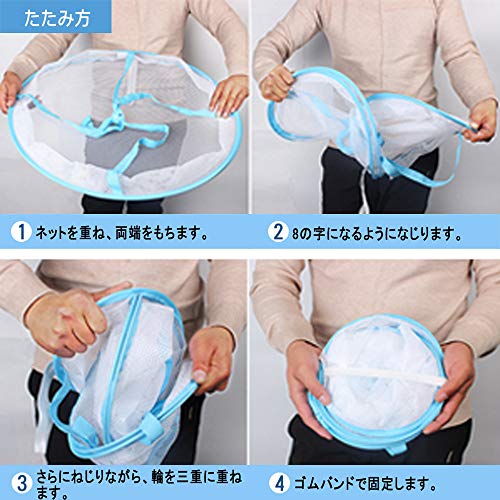 たたみ方

1 ネットを重ね、両端をもちます。

2 8の字になるようになじります。

3 さらにねじりながら、輪を三重に重ねます。

4 ゴムバンドで固定します。