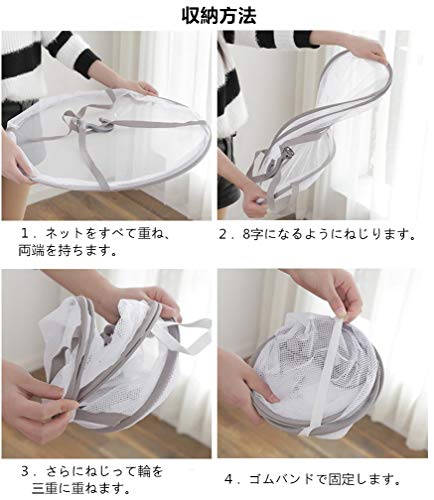 収納方法

１．ネットをすべて重ね、両端を持ちます。

２．8字になるようにねじります。

３．さらにねじって輪を三重に重ねます。

４．ゴムバンドで固定します。