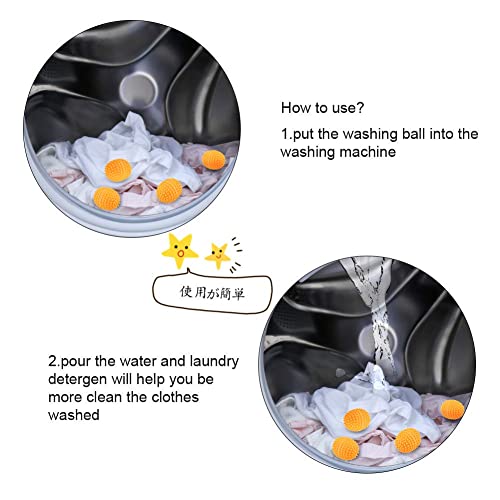 How to use?

1.put the washing ball into the washing machine

使用が簡単

2.pour the water and laundry detergen will help you be more clean the clothes washed