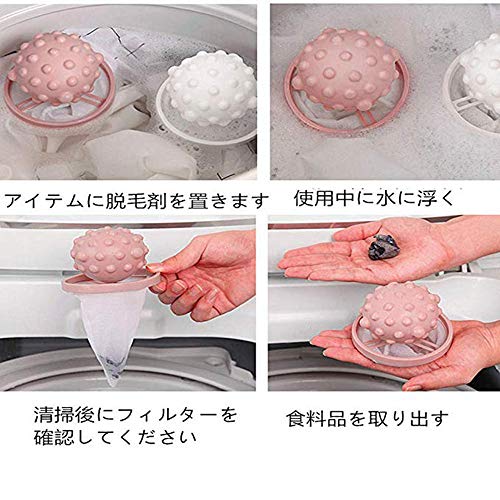 アイテムに脱毛剤を置きます

使用中に水に浮く

清掃後にフィルターを確認してください

食料品を取り出す