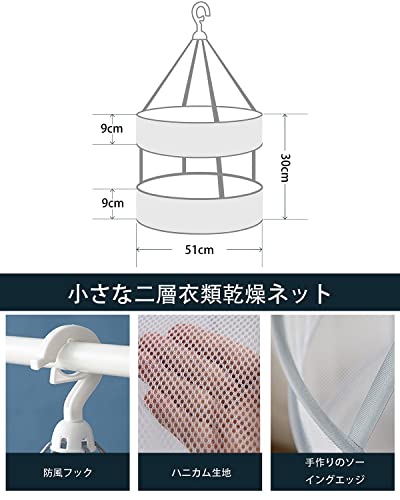 9cm

9cm

30cm

51cm

小さな二層衣類乾燥ネット

防風フック

ハニカム生地

手作りのソーイングエッジ