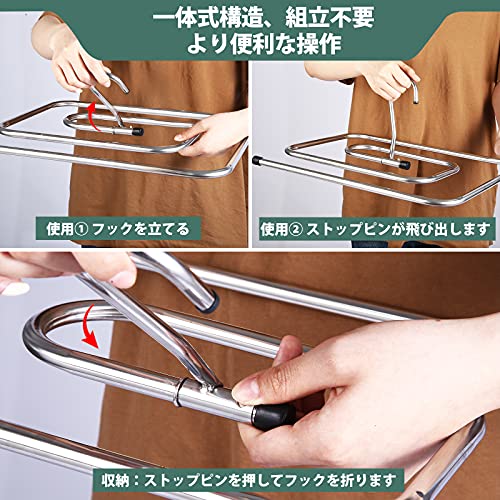 一体式構造、組立不要
より便利な操作

使用① フックを立てる

使用② ストップピンが飛び出します

収納：ストップピンを押してフックを折ります