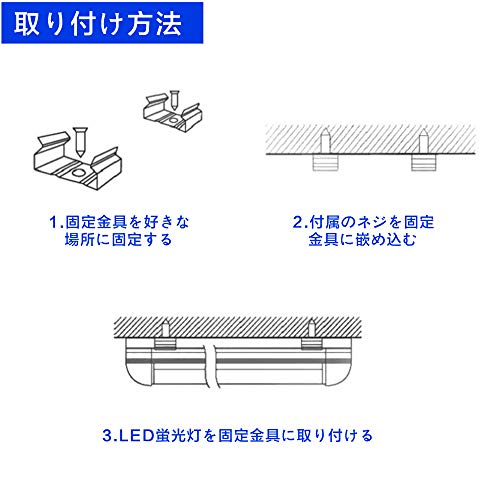 取り付け方法

1.固定金具を好きな場所に固定する

2.付属のネジを固定金具に嵌め込む

3.LED蛍光灯を固定金具に取り付ける