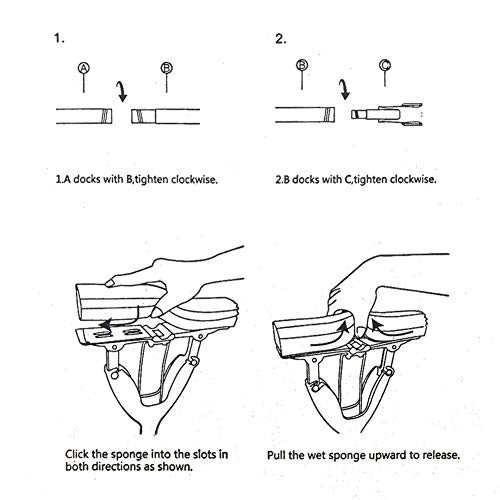 1.

A

B

1.A docks with B,tighten clockwise.

2.

B

C

2.B docks with C,tighten clockwise.

Click the sponge into the slots in both directions as shown.

Pull the wet sponge upward to release.