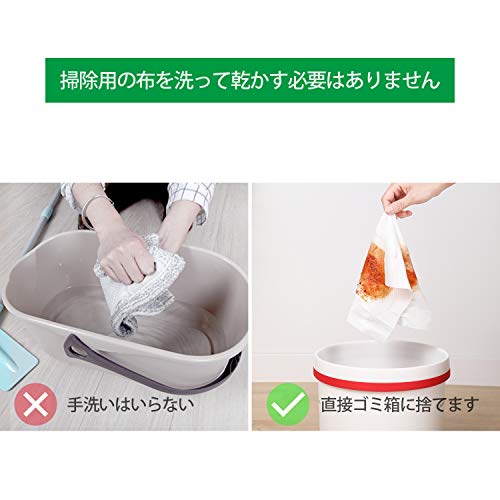 掃除用の布を洗って乾かす必要はありません

手洗いはいらない

直接ゴミ箱に捨てます