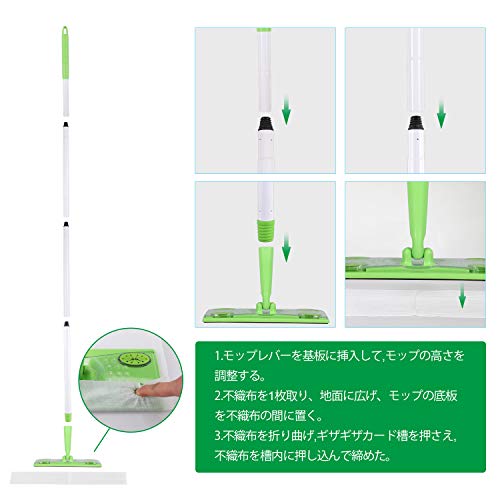 1.モップレバーを基板に挿入して,モップの高さを調整する。
2.不織布を1枚取り、地面に広げ、モップの底板を不織布の間に置く。
3.不織布を折り曲げ,ギザギザカード槽を押さえ,不織布を槽内に押し込んで締めた。