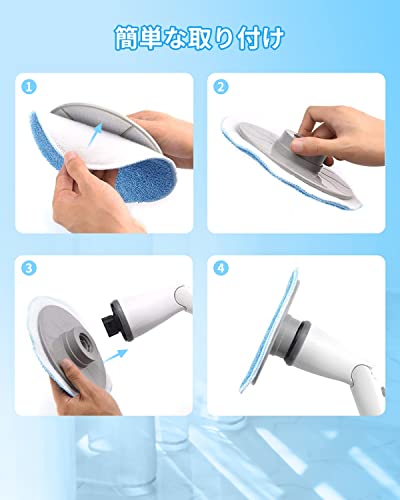 簡単な取り付け

1

2

3

4