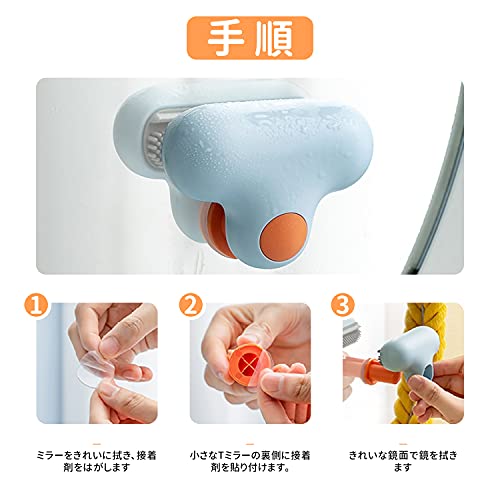 手順

1

2

3

ミラーをきれいに拭き、接着剤をはがします

小さなTミラーの裏側に接着剤を貼り付けます。

きれいな鏡面で鏡を拭きます