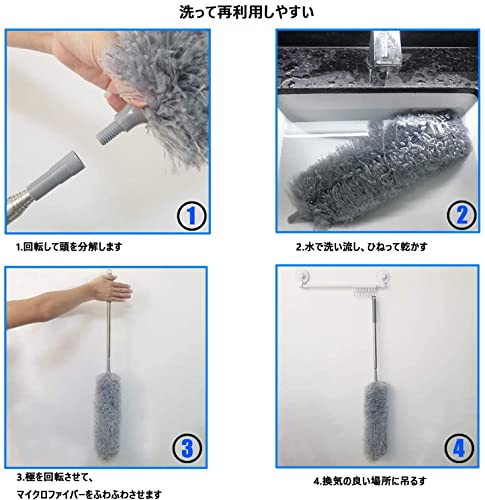 洗って再利用しやすい

1

1.回転して頭を分解します

2

2.水で洗い流し、ひねって乾かす

3

3.極を回転させて、
マイクロファイバーをふわふわさせます

4

4.換気の良い場所に吊るす