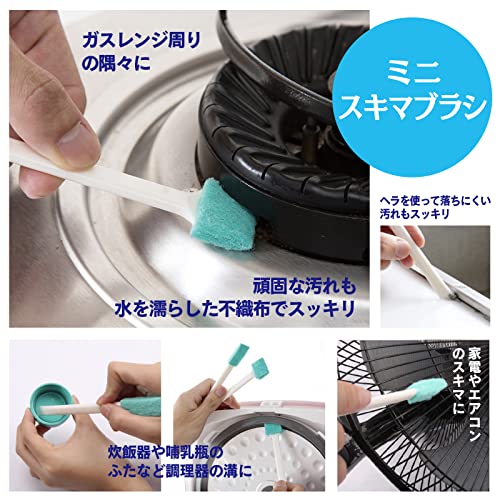 ガスレンジ周りの隅々に

ミニ
スキマブラシ

ヘラを使って落ちにくい汚れもスッキリ

頑固な汚れも
水を濡らした不織布でスッキリ

炊飯器や哺乳瓶の
ふたなど調理器の溝に

家電やエアコンのスキマに