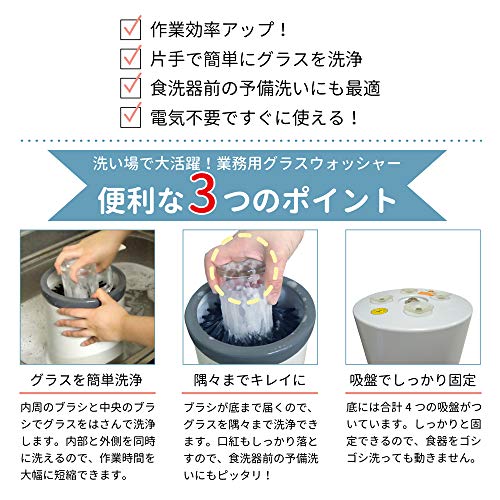 作業効率アップ！
片手で簡単にグラスを洗浄
食洗器前の予備洗いにも最適
電気不要ですぐに使える！

洗い場で大活躍！業務用グラスウォッシャー
便利な3つのポイント

グラスを簡単洗浄

内周のブラシと中央のブラシでグラスをはさんで洗浄します。内部と外側を同時に洗えるので、作業時間を大幅に短縮できます。

隅々までキレイに

ブラシが底まで届くので、グラスを隅々まで洗浄できます。口紅もしっかり落とすので、食洗器前の予備洗いにもピッタリ！

吸盤でしっかり固定

底には合計４つの吸盤がついています。しっかりと固定できるので、食器をゴシゴシ洗っても動きません。