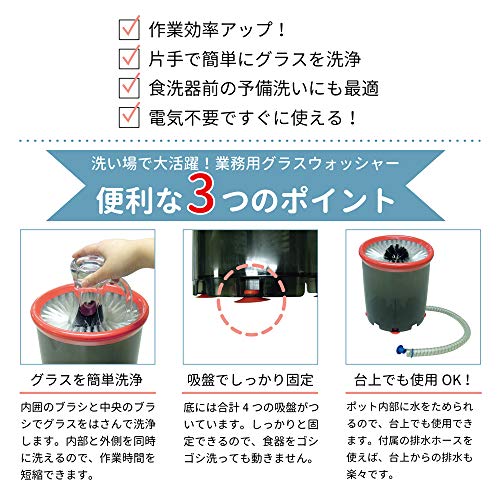 作業効率アップ！
片手で簡単にグラスを洗浄
食洗器前の予備洗いにも最適
電気不要ですぐに使える！

洗い場で大活躍！業務用グラスウォッシャー
便利な3つのポイント

グラスを簡単洗浄
内囲のブラシと中央のブラシでグラスをはさんで洗浄します。内部と外側を同時に洗えるので、作業時間を短縮できます。

吸盤でしっかり固定
底には合計4つの吸盤がついています。しっかりと固定できるので、食器をゴシゴシ洗っても動きません。

台上でも使用OK！
ポット内部に水をためられるので、台上でも使用できます。付属の排水ホースを使えば、台上からの排水も楽々です。