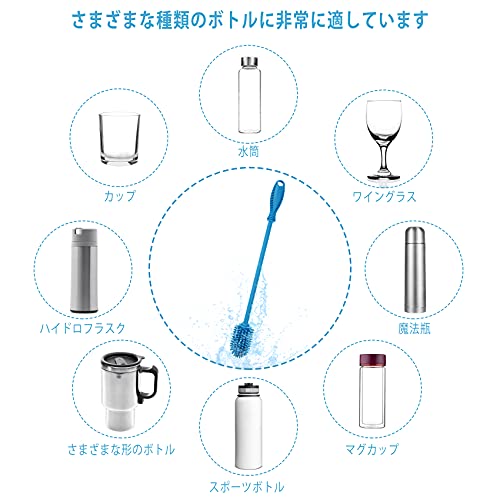 さまざまな種類のボトルに非常に適しています

水筒

カップ

ワイングラス

ハイドロフラスク

魔法瓶

さまざまな形のボトル

マグカップ

スポーツボトル