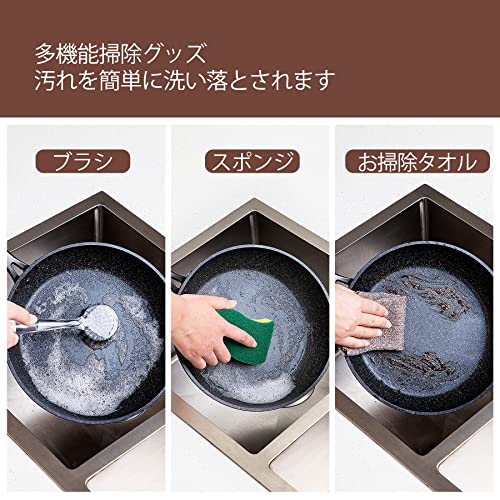 多機能掃除グッズ
汚れを簡単に洗い落とされます

ブラシ

スポンジ

お掃除タオル