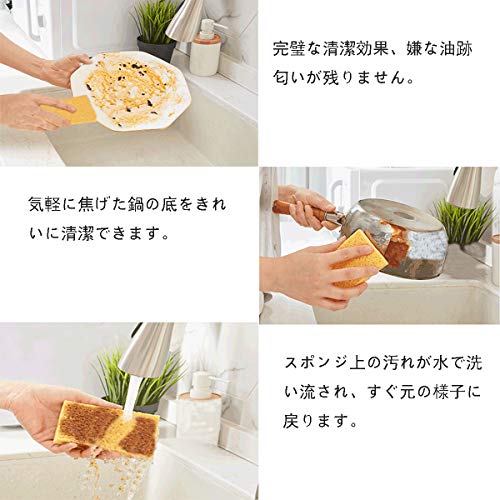 完璧な清潔効果、嫌な油跡匂いが残りません。

気軽に焦げた鍋の底をきれいに清潔できます。

スポンジ上の汚れが水で洗い流され、すぐ元の様子に戻ります。