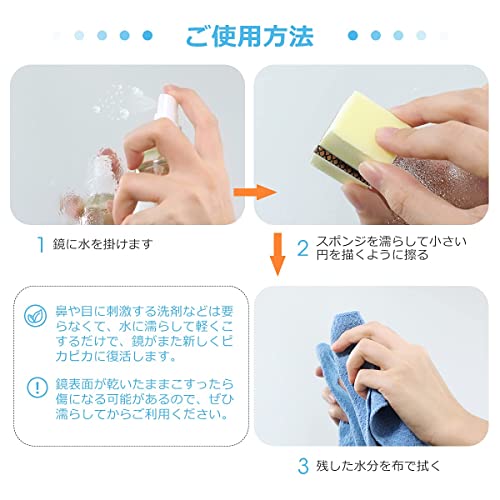 ご使用方法

1 鏡に水を掛けます

2 スポンジを濡らして小さい円を描くように擦る

鼻や目に刺激する洗剤などは要らなくて、水に濡らして軽くこするだけで、鏡がまた新しくピカピカに復活します。

鏡表面が乾いたままこすったら傷になる可能があるので、ぜひ濡らしてからご利用ください。

3 残した水分を布で拭く