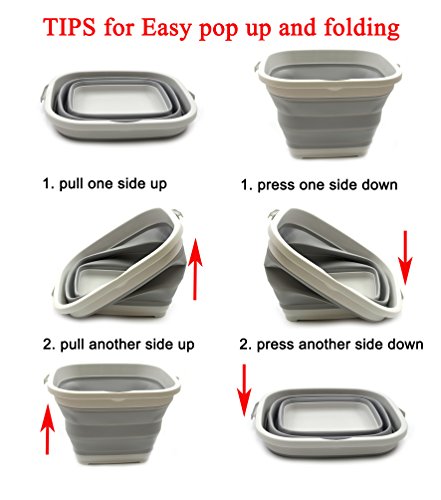 TIPS for Easy pop up and folding

1. pull one side up

2. pull another side up

1. press one side down

2. press another side down