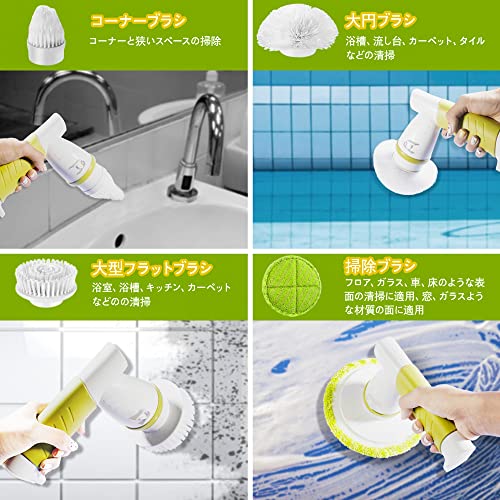 コーナーブラシ
コーナーと狭いスペースの掃除

大円ブラシ
浴槽、流し台、カーペット、タイルなどの清掃

大型フラットブラシ
浴室、浴槽、キッチン、カーペットなどのの清掃

掃除ブラシ
フロア、ガラス、車、床のような表面の清掃に適用、窓、ガラスような材質の面に適用