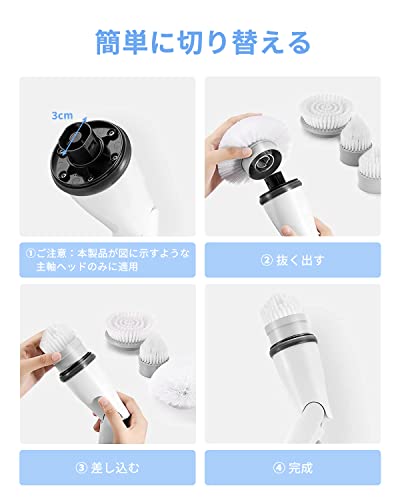 簡単に切り替える

3cm

①ご注意：本製品が図に示すような主軸ヘッドのみに適用

② 抜く出す

③ 差し込む

④ 完成