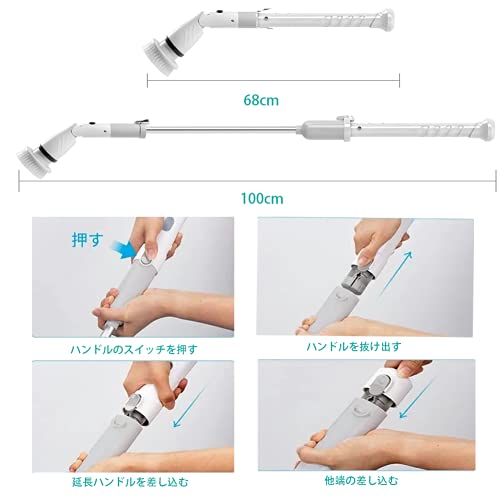 68cm

100cm

押す

ハンドルのスイッチを押す

ハンドルを抜け出す

延長ハンドルを差し込む

他端の差し込む