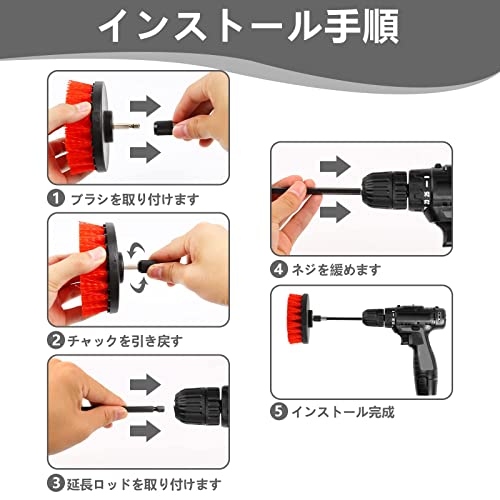 インストール手順

1 ブラシを取り付けます

2 チャックを引き戻す

3 延長ロッドを取り付けます

4 ネジを緩めます

5 インストール完成