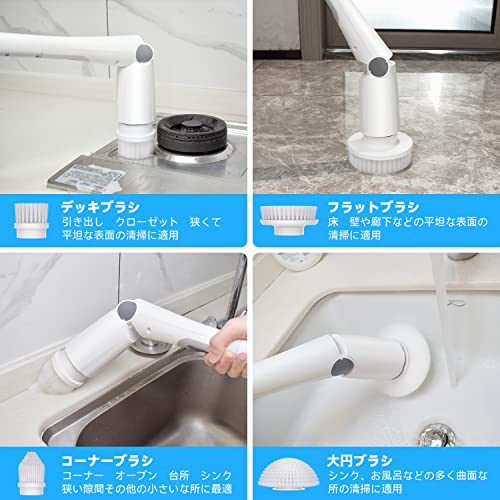 デッキブラシ
引き出し　クローゼット　狭くて平坦な表面の清掃に適用

フラットブラシ
床　壁や廊下などの平坦な表面の清掃に適用

コーナーブラシ
コーナー　オープン　台所　シンク　狭い隙間その他の小さいな所に最適

大円ブラシ
シンク、お風呂などの多く曲面な所の清掃に適用