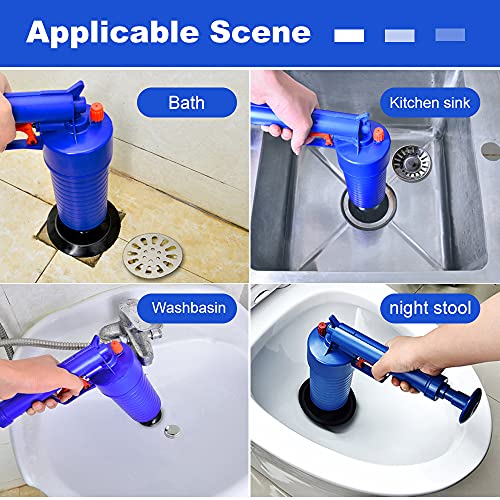 Applicable Scene

Bath

Kitchen sink

Washbasin

night stool