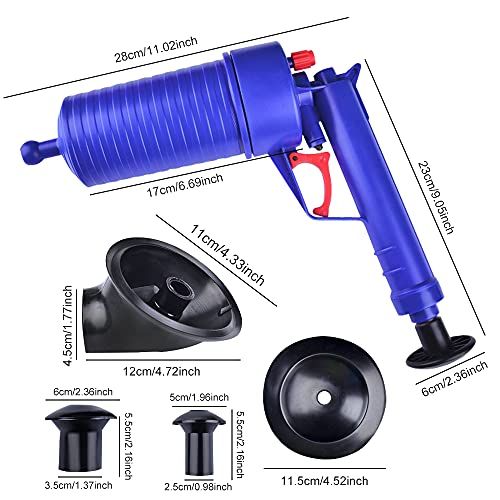 28cm/11.02inch

17cm/6.69inch

23cm/9.05inch

11cm/4.33inch

4.5cm/1.77inch

12cm/4.72inch

6cm/2.36inch

6cm/2.36inch

5.5cm/2.16inch

3.5cm/1.37inch

5cm/1.96inch

5.5cm/2.16inch

2.5cm/0.98inch

11.5cm/4.52inch