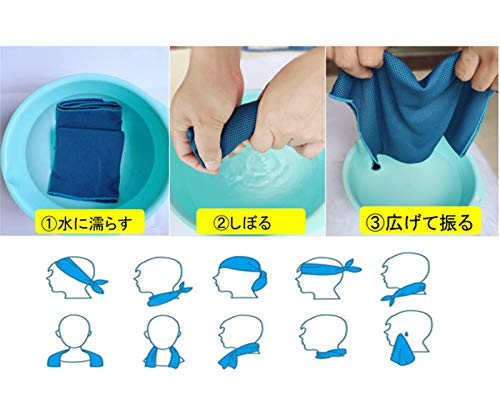 ①水に濡らす

②しぼる

③広げて振る