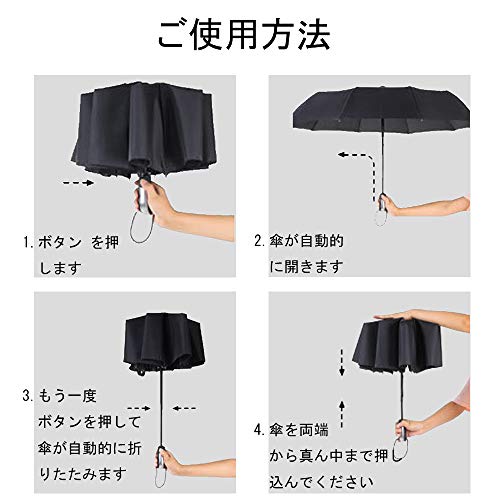 ご使用方法

1. ボタン を押します

2. 傘が自動的に開きます

3. もう一度ボタンを押して傘が自動的に折りたたみます

4. 傘を両端から真ん中まで押し込んでください