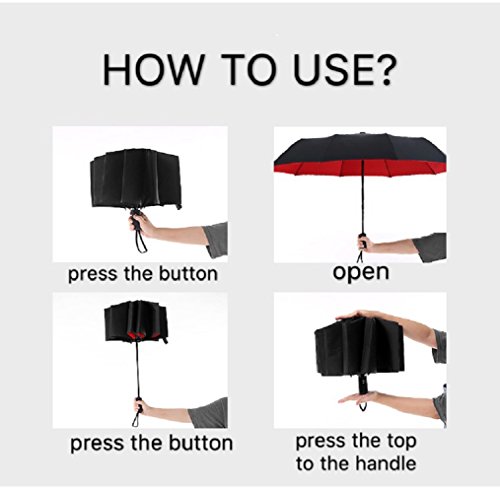 HOW TO USE?

press the button

open

press the button

press the top to the handle