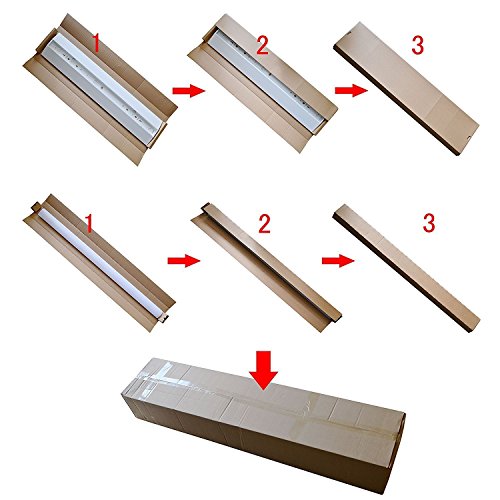 1
2
3
1
2
3