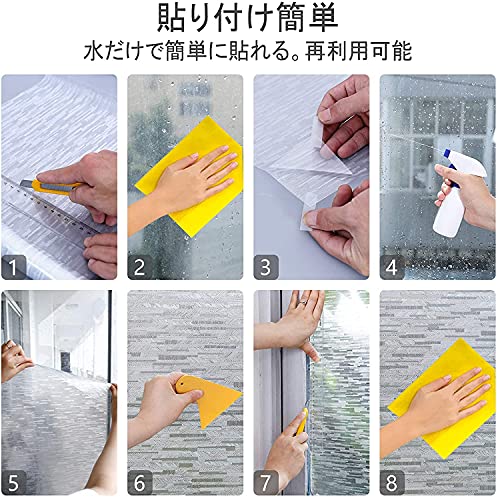 貼り付け簡単

水だけで簡単に貼れる。再利用可能

1

2

3

4

5

6

7

8