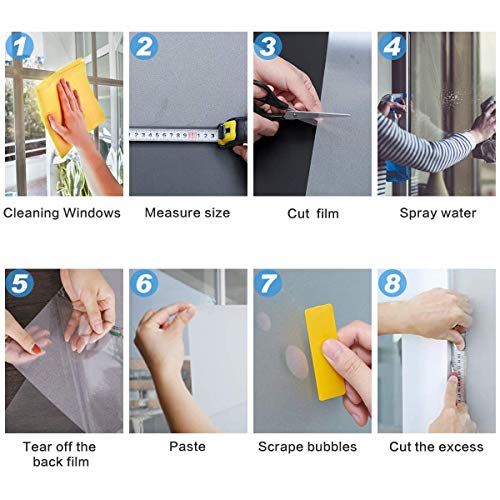 1
Cleaning Windows

2
Measure size

3
Cut film

4
Spray water

5
Tear off the back film

6
Paste

7
Scrape bubbles

8
Cut the excess