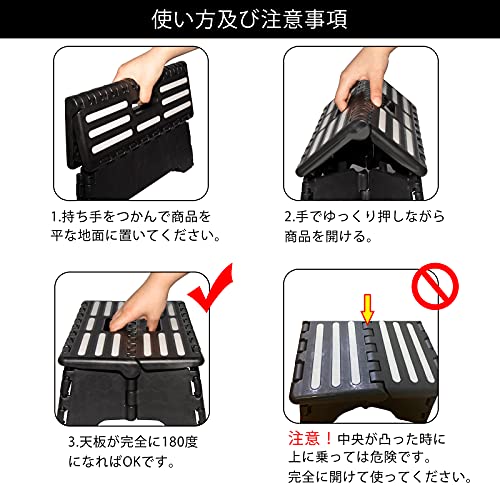 使い方及び注意事項

1.持ち手をつかんで商品を平な地面に置いてください。

2.手でゆっくり押しながら商品を開ける。

3.天板が完全に180度になればOKです。

注意！中央が凸った時に上に乗っては危険です。完全に開けて使ってください。