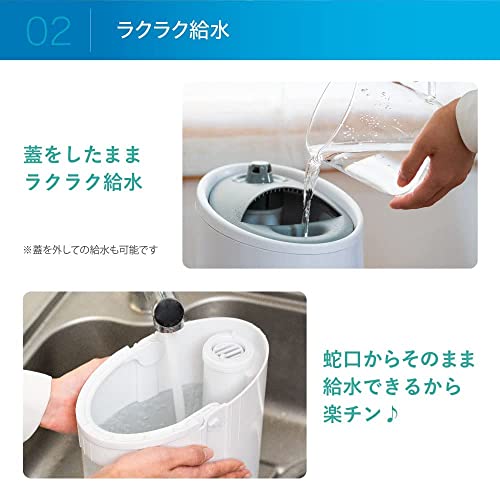 02 ラクラク給水

蓋をしたまま
ラクラク給水

※蓋を外しての給水も可能です

蛇口からそのまま
給水できるから
楽チン♪