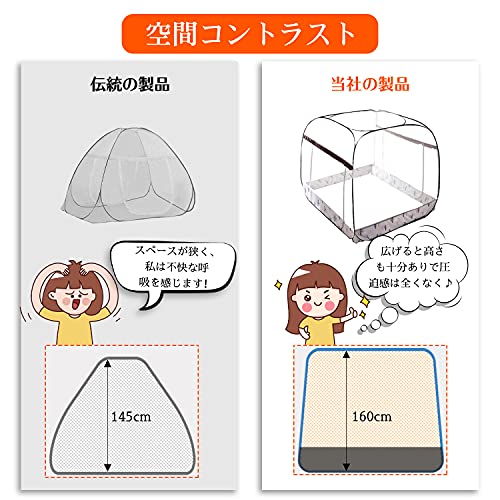 空間コントラスト

伝統の製品

スペースが狭く、私は不快な呼吸を感じます!

145cm

当社の製品

広げると高さも十分ありで圧迫感は全くなく♪

160cm