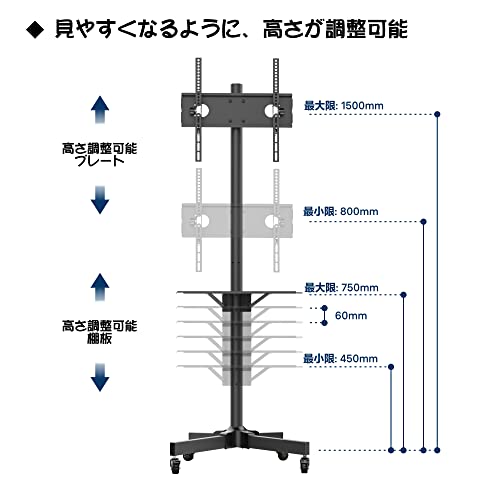 ◆ 見やすくなるように、高さが調整可能

高さ調整可能
プレート

最大限: 1500mm

最小限: 800mm

高さ調整可能
棚板

最大限: 750mm

60mm

最小限: 450mm