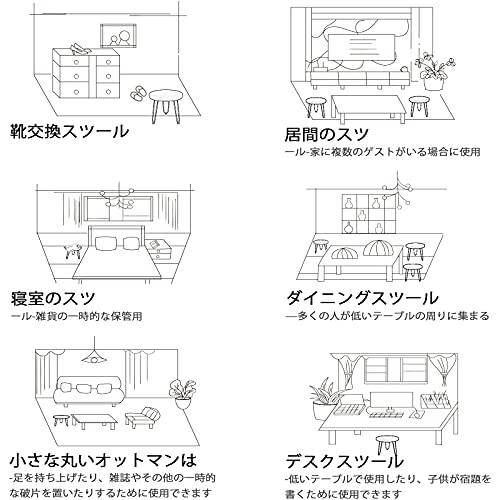 靴交換スツール

居間のスツ
ール-家に複数のゲストがいる場合に使用

寝室のスツ
ール-雑貨の一時的な保管用

ダイニングスツール
—多くの人が低いテーブルの周りに集まる

小さな丸いオットマンは
-足を持ち上げたり、雑誌やその他の一時的な破片を置いたりするために使用できます

デスクスツール
-低いテーブルで使用したり、子供が宿題を書くために使用できます