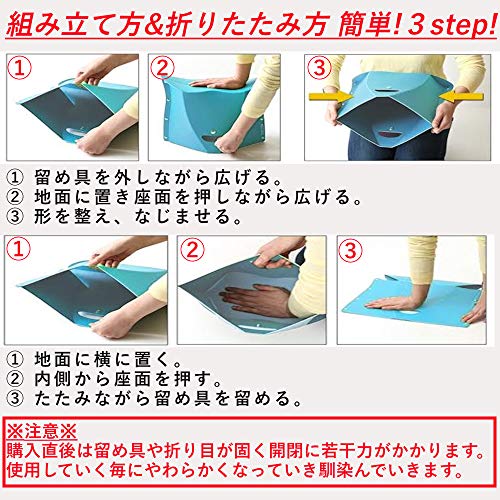 組み立て方&折りたたみ方 簡単! 3 step!

①

②

③

① 留め具を外しながら広げる。
② 地面に置き座面を押しながら広げる。
③ 形を整え、なじませる。

①

②

③

① 地面に横に置く。
② 内側から座面を押す。
③ たたみながら留め具を留める。

※注意※
購入直後は留め具や折り目が固く開閉に若干力がかかります。
使用していく毎にやわらかくなっていき馴染んでいきます。