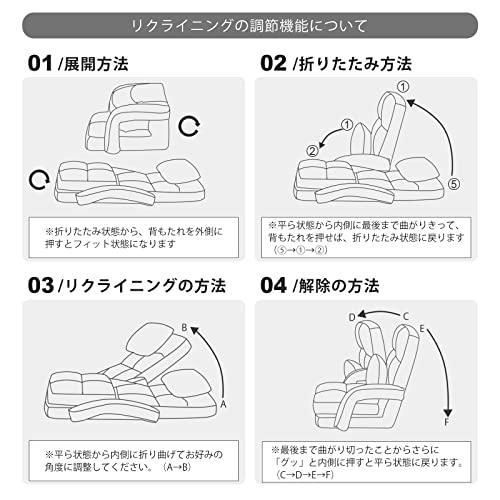 リクライニングの調節機能について

01 /展開方法

※折りたたみ状態から、背もたれを外側に押すとフィット状態になります

02 /折りたたみ方法

①
①
②
⑤

※平ら状態から内側に最後まで曲がりきって、背もたれを押せば、折りたたみ状態に戻ります（⑤→①→②）

03 /リクライニングの方法

B
A

※平ら状態から内側に折り曲げてお好みの角度に調整してください。（A→B）

04 /解除の方法

D
C
E
F

※最後まで曲がり切ったことからさらに「グッ」と内側に押すと平ら状態に戻ります。（C→D→E→F）